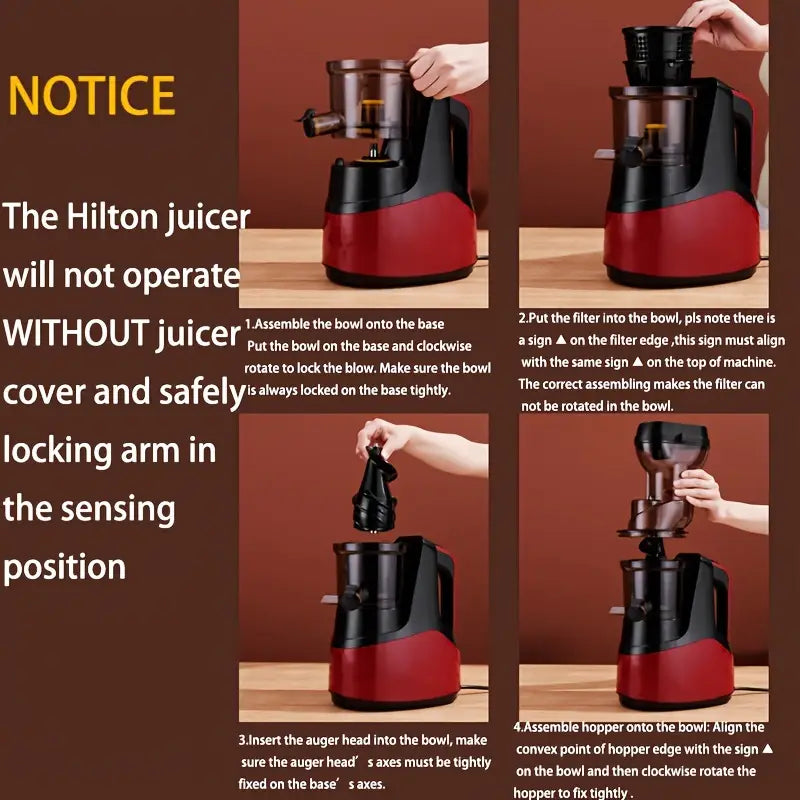 NOTICE

The Hilton juicer will not operate WITHOUT juicer cover and safely locking arm in the sensing position

1.Assemble the bowl onto the base
Put the bowl on the base and clockwise rotate to lock the blow. Make sure the bowl is always locked on the base tightly.

2.Put the filter into the bowl, pls note there is a sign ▲ on the filter edge ,this sign must align with the same sign ▲ on the top of machine. The correct assembling makes the filter can not be rotated in the bowl.

3.Insert the auger head into the bowl, make sure the auger head' s axes must be tightly fixed on the base' s axes.

4.Assemble hopper onto the bowl: Align the convex point of hopper edge with the sign ▲ on the bowl and then clockwise rotate the hopper to fix tightly .